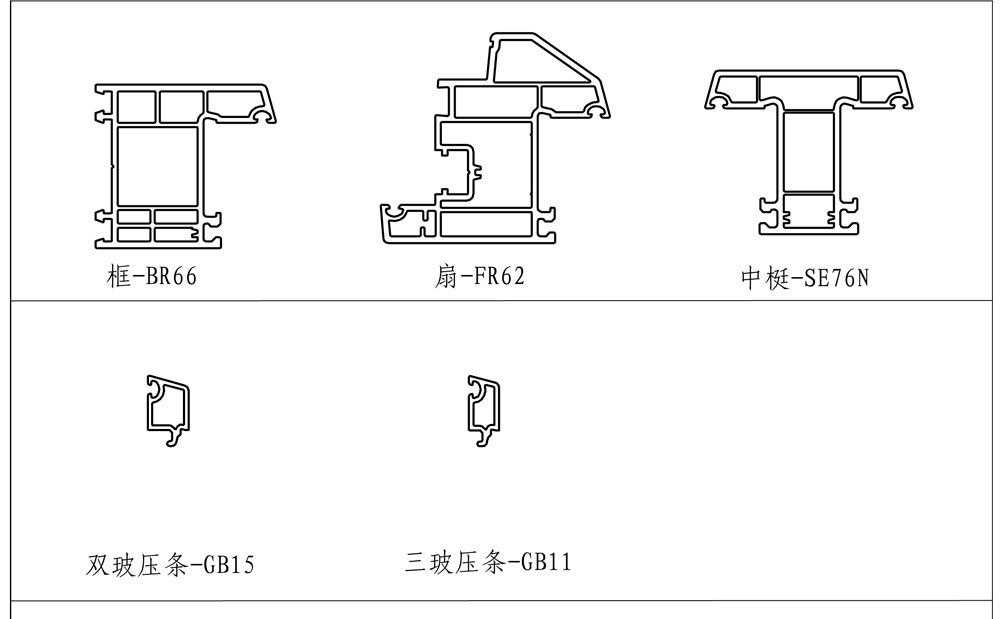 框-BR66

扇-FR62

中梃-SE76N

双玻压条-GB15

三玻压条-GB11