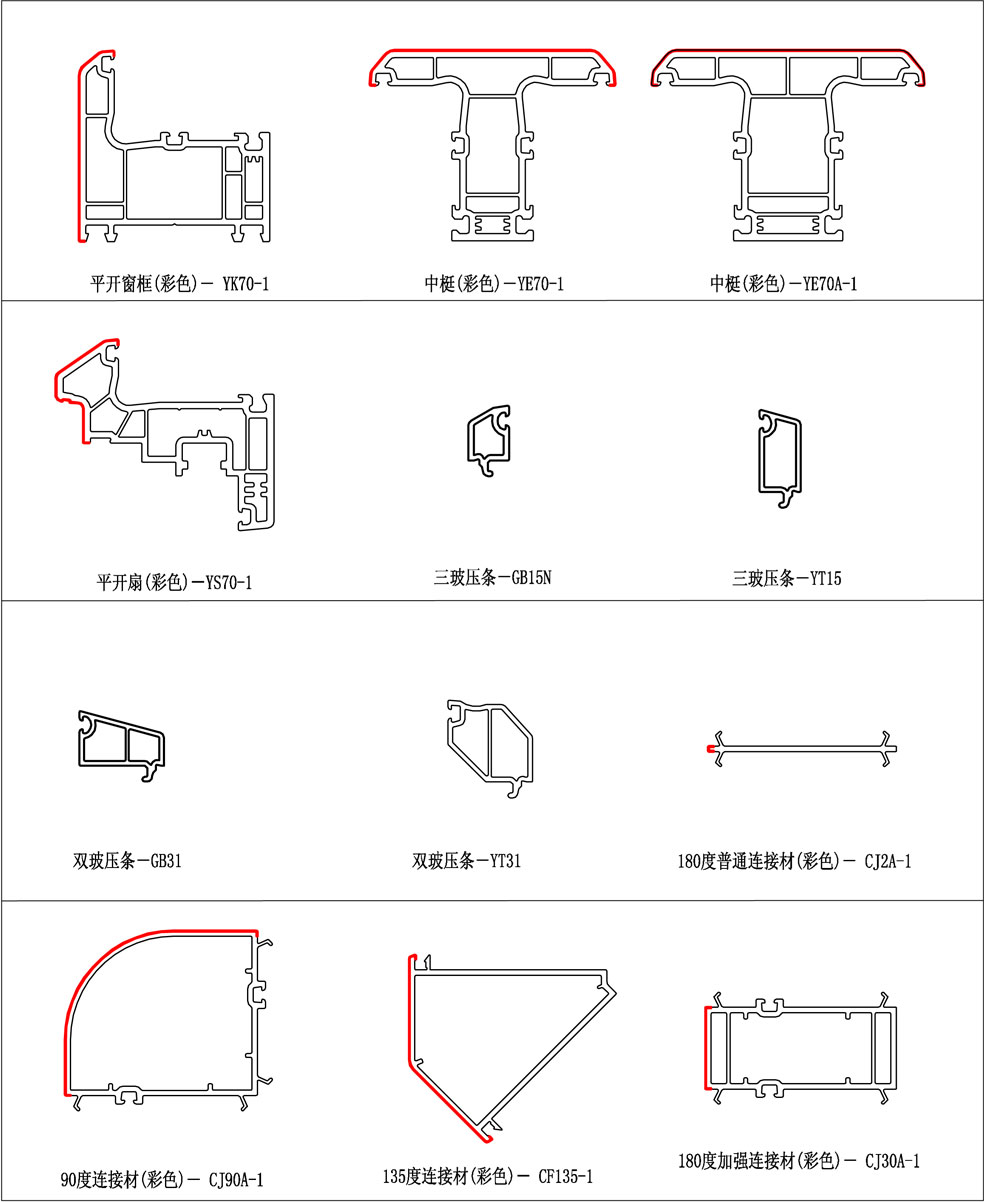 平开窗框(彩色)— YK70-1

中梃(彩色)—YE70-1

中梃(彩色)—YE70A-1

平开扇(彩色)—YS70-1

三玻压条—GB15N

三玻压条—YT15

双玻压条—GB31

双玻压条—YT31

180度普通连接材(彩色)— CJ2A-1

90度连接材(彩色)— CJ90A-1

135度连接材(彩色)— CF135-1

180度加强连接材(彩色)— CJ30A-1